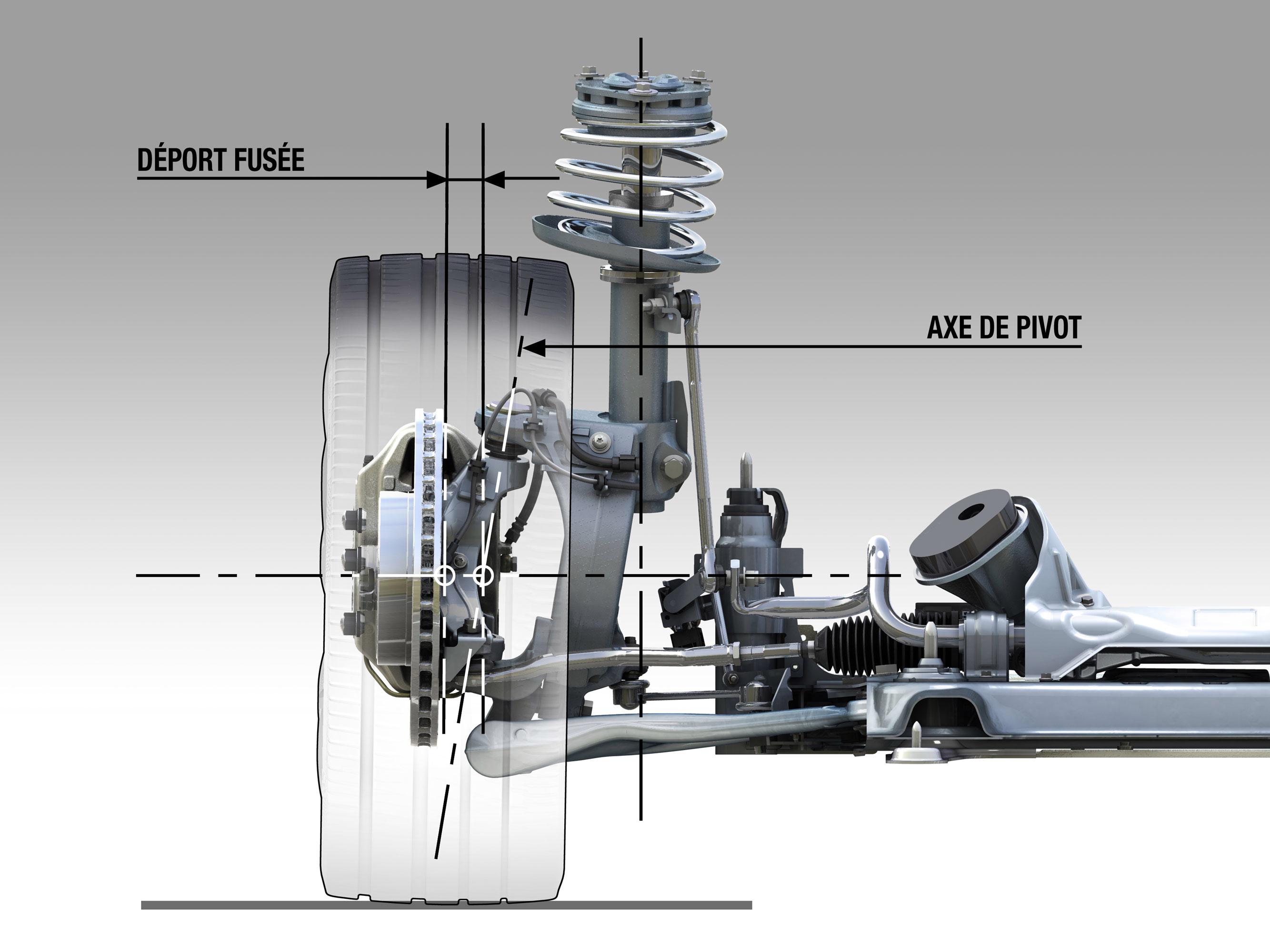 DÉPORT FUSÉE

AXE DE PIVOT